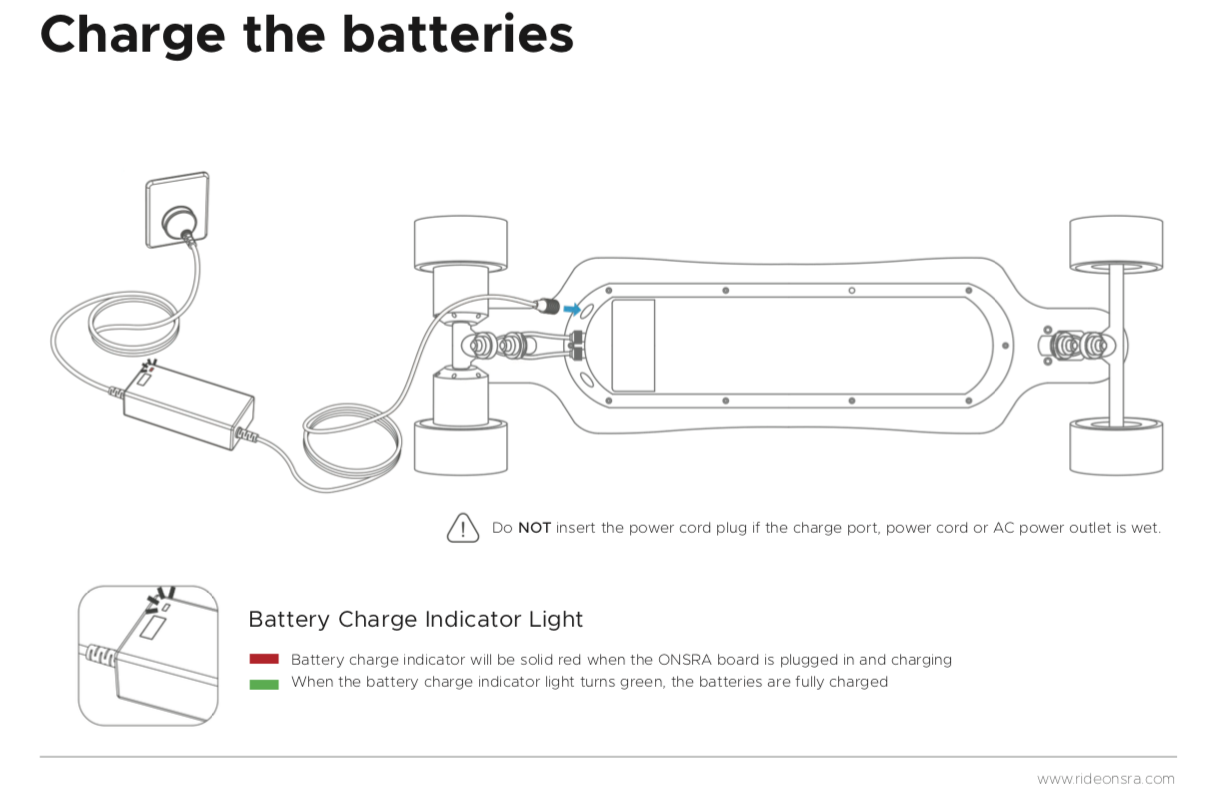 Charge the batteries

Do NOT insert the power cord plug if the charge port, power cord or AC power outlet is wet.

Battery Charge Indicator Light

Battery charge indicator will be solid red when the ONSRA board is plugged in and charging
When the battery charge indicator light turns green, the batteries are fully charged

www.rideonsra.com